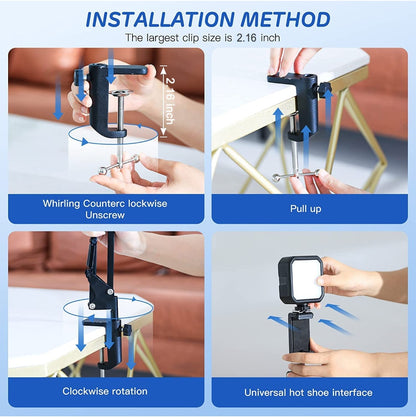 INSTALLATION METHOD

The largest clip size is 2.16 inch

2.16 inch

Whirling Counterc lockwise Unscrew

Pull up

Clockwise rotation

Universal hot shoe interface